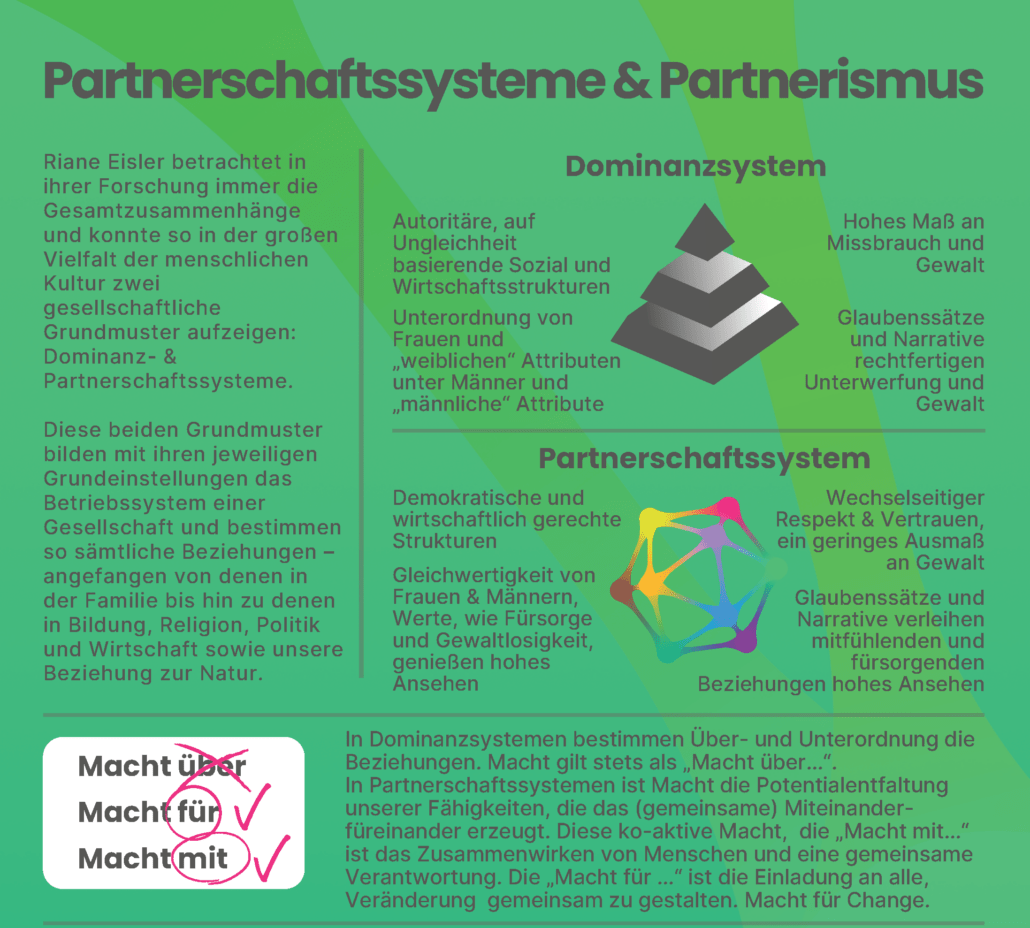 Partnerschaftssysteme & Partnerismus

Riane Eisler betrachtet in ihrer Forschung immer die Gesamtzusammenhänge und konnte so in der großen Vielfalt der menschlichen Kultur zwei gesellschaftliche Grundmuster aufzeigen: Dominanz- & Partnerschaftssysteme.

Diese beiden Grundmuster bilden mit ihren jeweiligen Grundeinstellungen das Betriebssystem einer Gesellschaft und bestimmen so sämtliche Beziehungen – angefangen von denen in der Familie bis hin zu denen in Bildung, Religion, Politik und Wirtschaft sowie unsere Beziehung zur Natur.

Dominanzsystem

Autoritäre, auf Ungleichheit basierende Sozial und Wirtschaftsstrukturen

Unterordnung von Frauen und „weiblichen" Attributen unter Männer und „männliche" Attribute

Hohes Maß an Missbrauch und Gewalt

Glaubenssätze und Narrative rechtfertigen Unterwerfung und Gewalt

Partnerschaftssystem

Demokratische und wirtschaftlich gerechte Strukturen

Gleichwertigkeit von Frauen & Männern, Werte, wie Fürsorge und Gewaltlosigkeit, genießen hohes Ansehen

Wechselseitiger Respekt & Vertrauen, ein geringes Ausmaß an Gewalt

Glaubenssätze und Narrative verleihen mitfühlenden und fürsorgenden Beziehungen hohes Ansehen

Macht über
Macht für
Macht mit

In Dominanzsystemen bestimmen Über- und Unterordnung die Beziehungen. Macht gilt stets als „Macht über...".
In Partnerschaftssystemen ist Macht die Potentialentfaltung unserer Fähigkeiten, die das (gemeinsame) Miteinander-füreinander erzeugt. Diese ko-aktive Macht, die „Macht mit..." ist das Zusammenwirken von Menschen und eine gemeinsame Verantwortung. Die „Macht für ..." ist die Einladung an alle, Veränderung gemeinsam zu gestalten. Macht für Change.